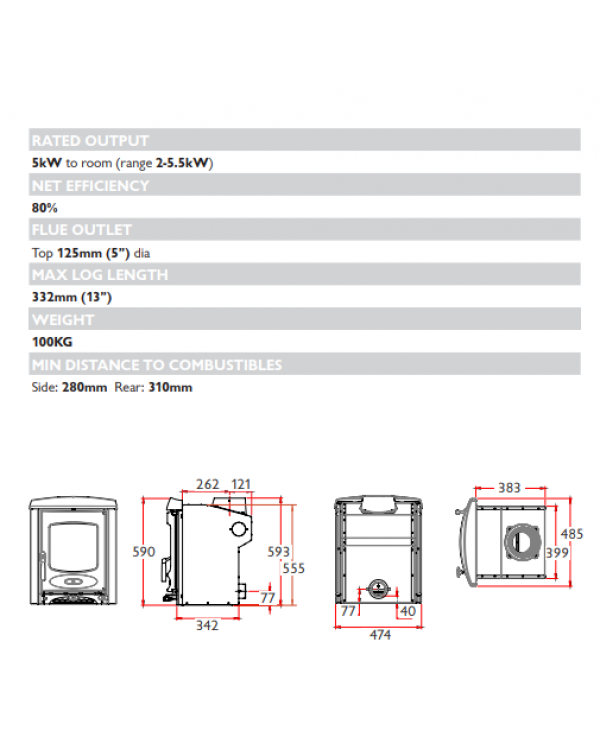 RATED OUTPUT
5kW to room (range 2-5.5kW)
NET EFFICIENCY
80%
FLUE OUTLET
Top 125mm (5") dia
MAX LOG LENGTH
332mm (13")
WEIGHT
100KG
MIN DISTANCE TO COMBUSTIBLES
Side: 280mm Rear: 310mm

262 121
590
593
555
77
342
77 40
474
383
485
399